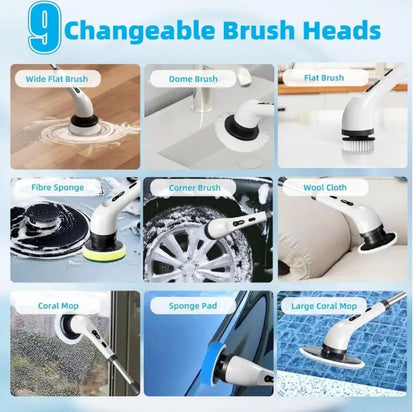 9 Changeable Brush Heads

Wide Flat Brush

Dome Brush

Flat Brush

Fibre Sponge

Corner Brush

Wool Cloth

Coral Mop

Sponge Pad

Large Coral Mop